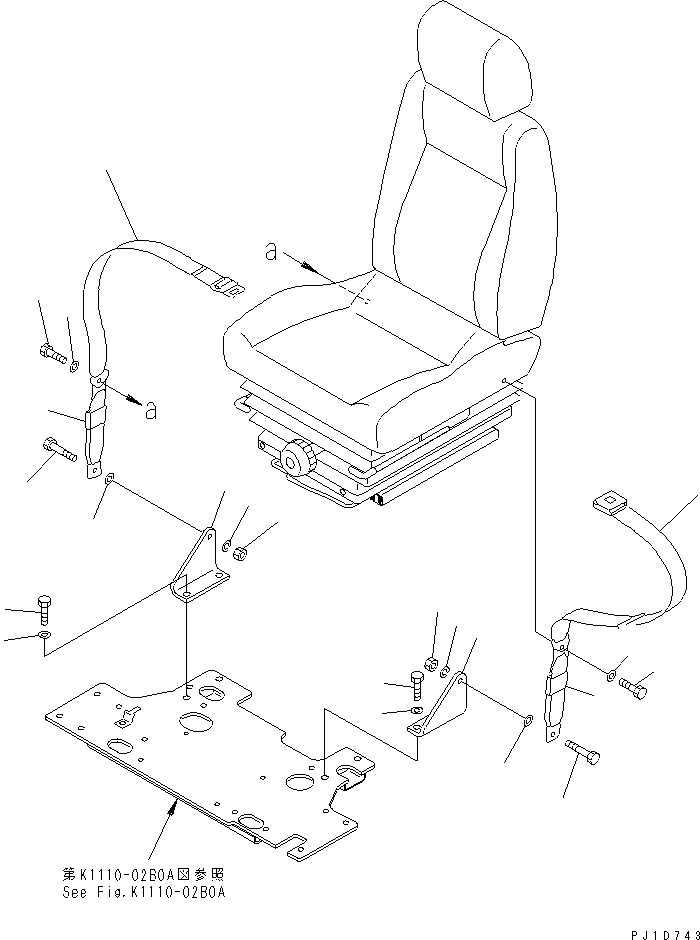 a

a

第K1110-02B0A図参照
See Fig.K1110-02B0A

PJ1D743