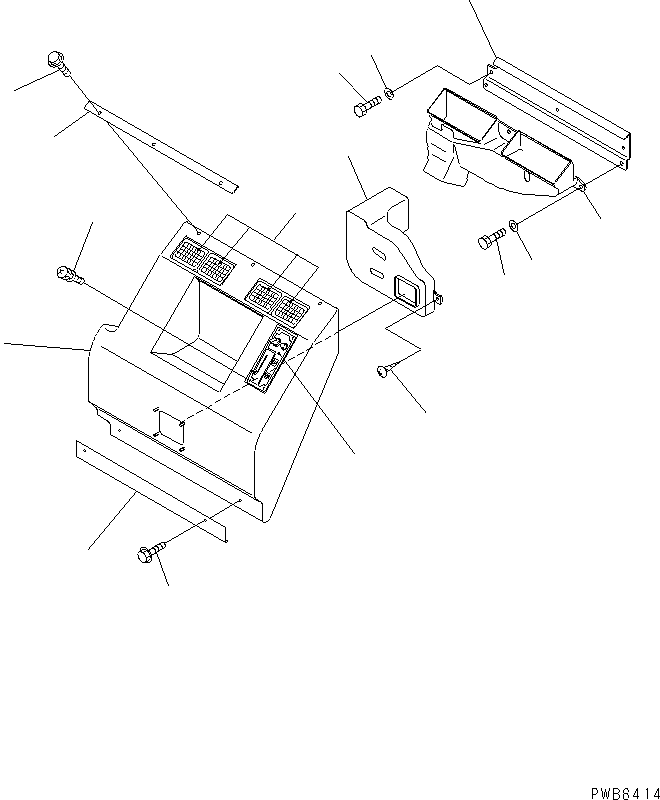 PWB6414