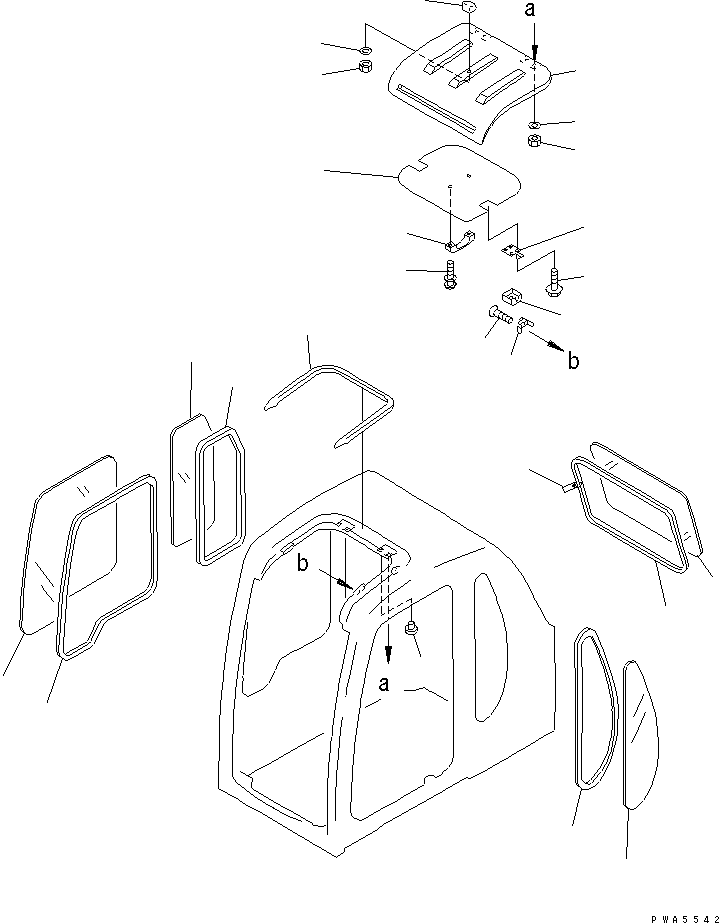 a

b

b

a

PWA5542