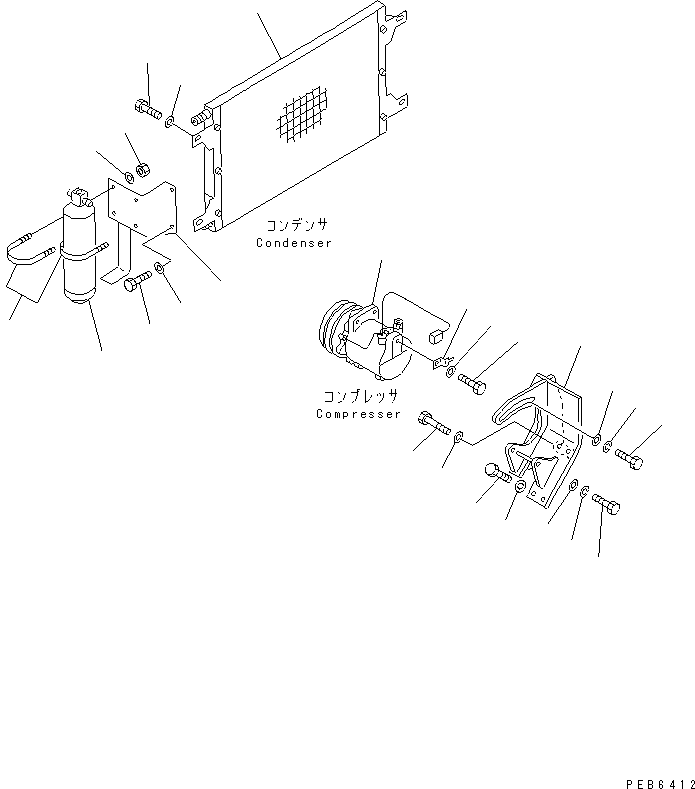 コンデンサ
Condenser

コンプレッサ
Compresser

PEB6412