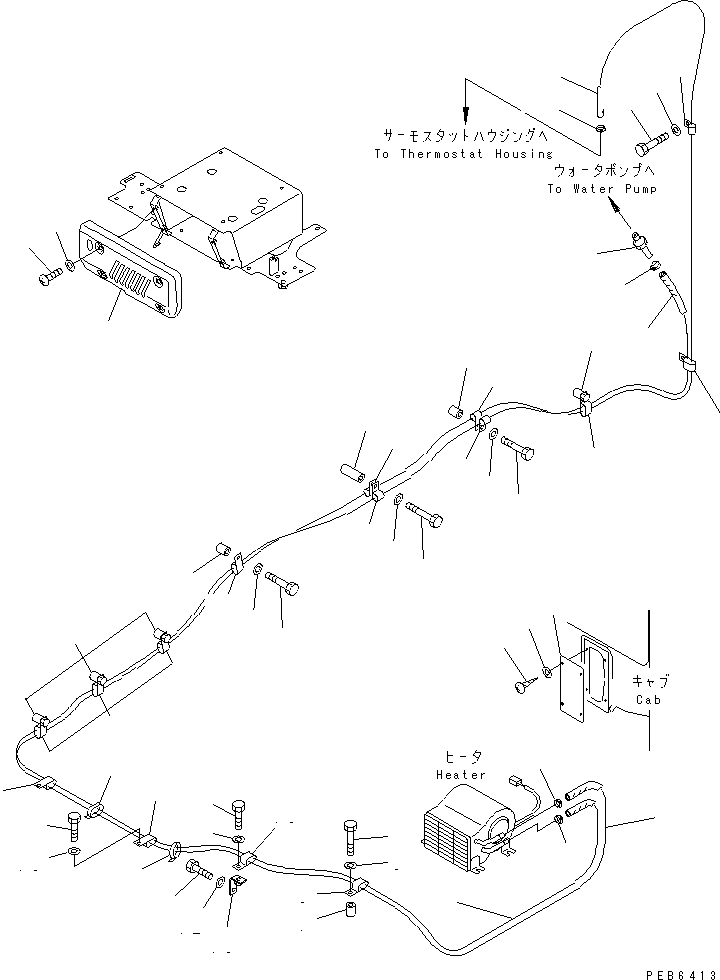 サーモスタットハウジングへ
To Thermostat Housing

ウォータポンプへ
To Water Pump

キャブ
Cab

ヒータ
Heater

PEB6413