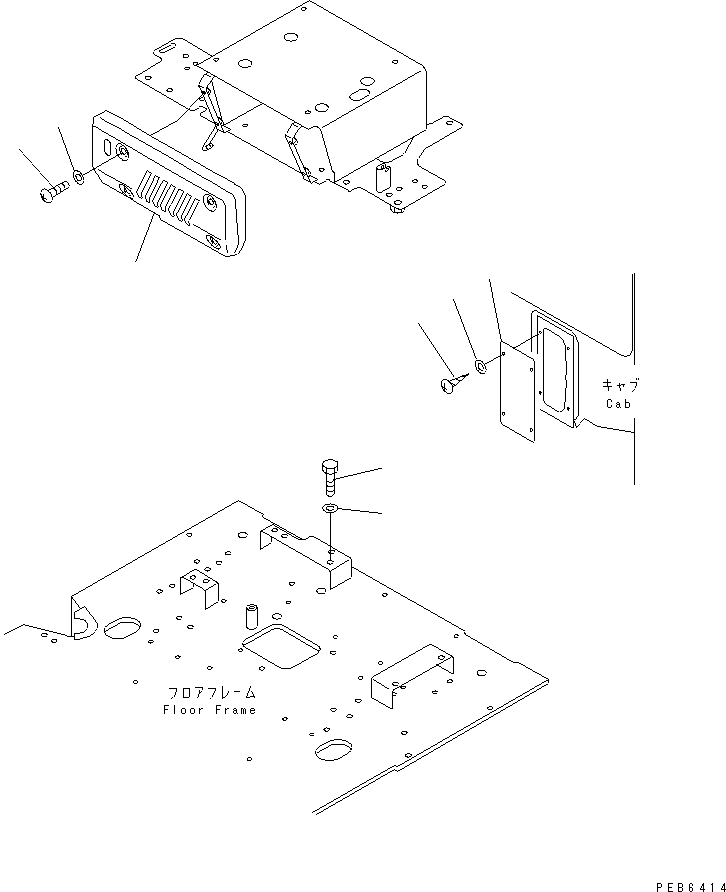 キャブ
Cab

フロアフレーム
Floor Frame

PEB6414