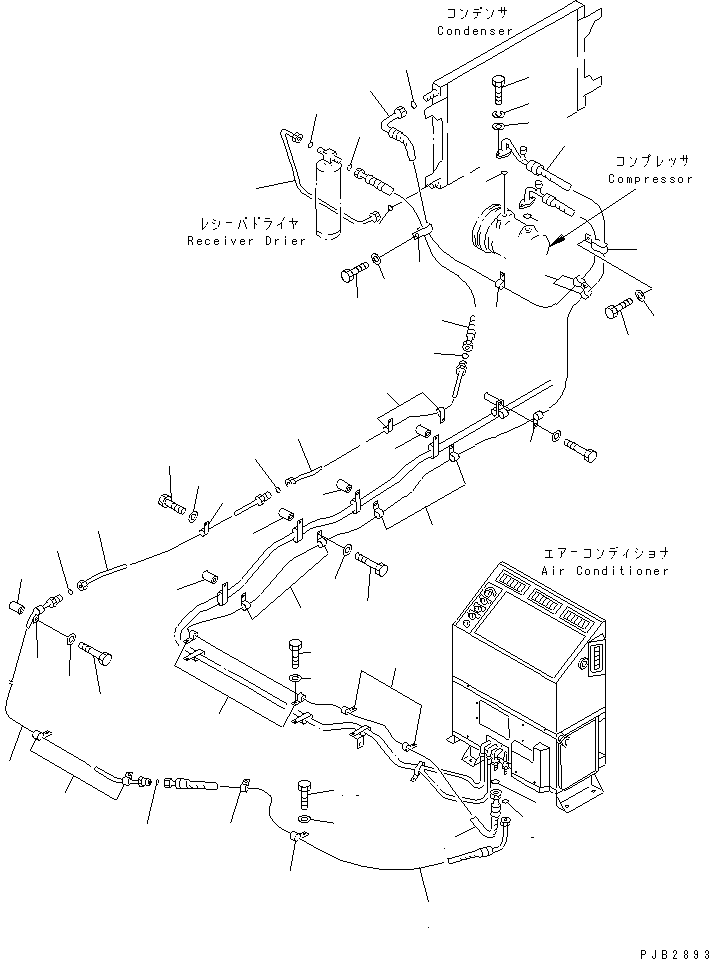 コンデンサ
Condenser

コンプレッサ
Compressor

レシーバドライヤ
Receiver Drier

エアーコンディショナ
Air Conditioner

PJB2893