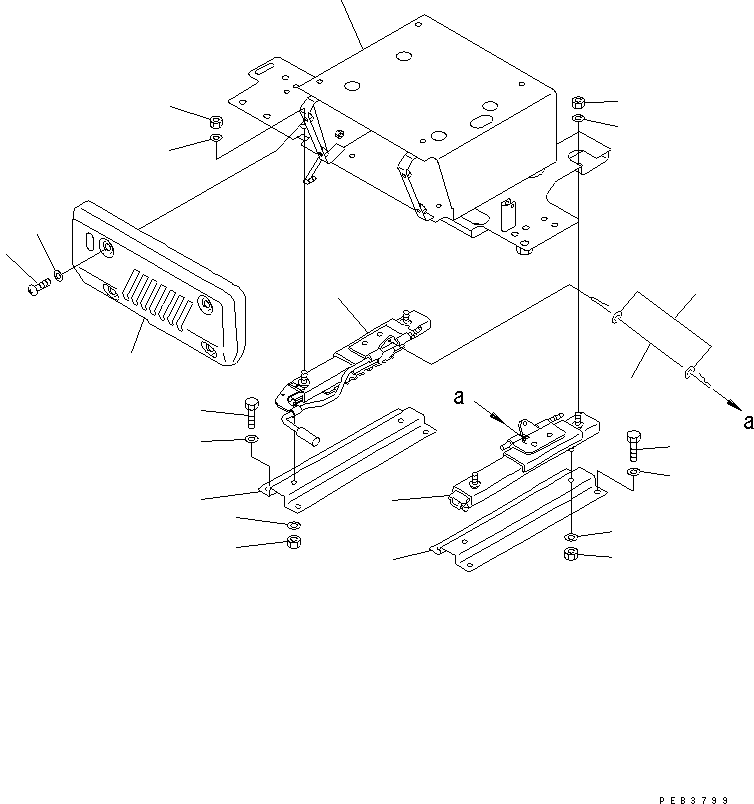 a

a

PEB3799