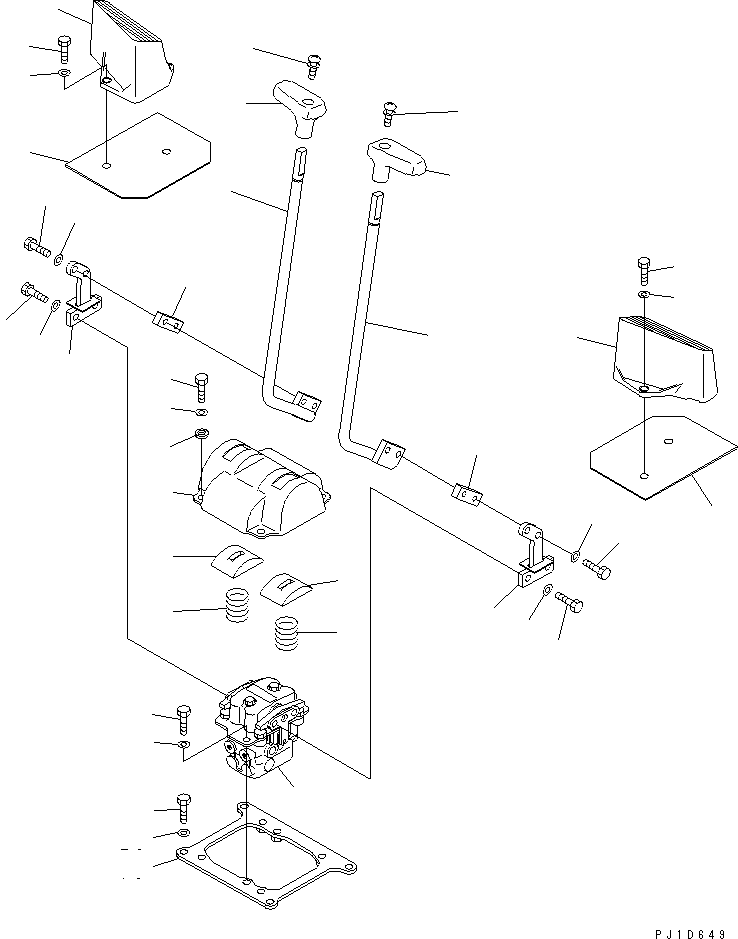 PJ1D649