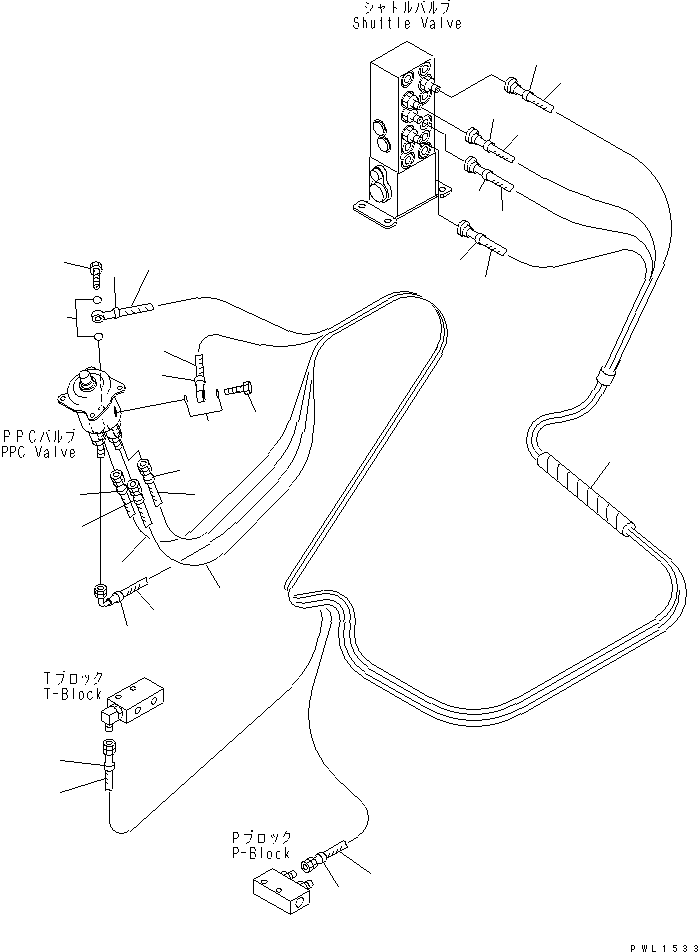 シャトルバルブ
Shuttle Valve

PPCバルブ
PPC Valve

Tブロック
T-Block

Pブロック
P-Block

PWL1533