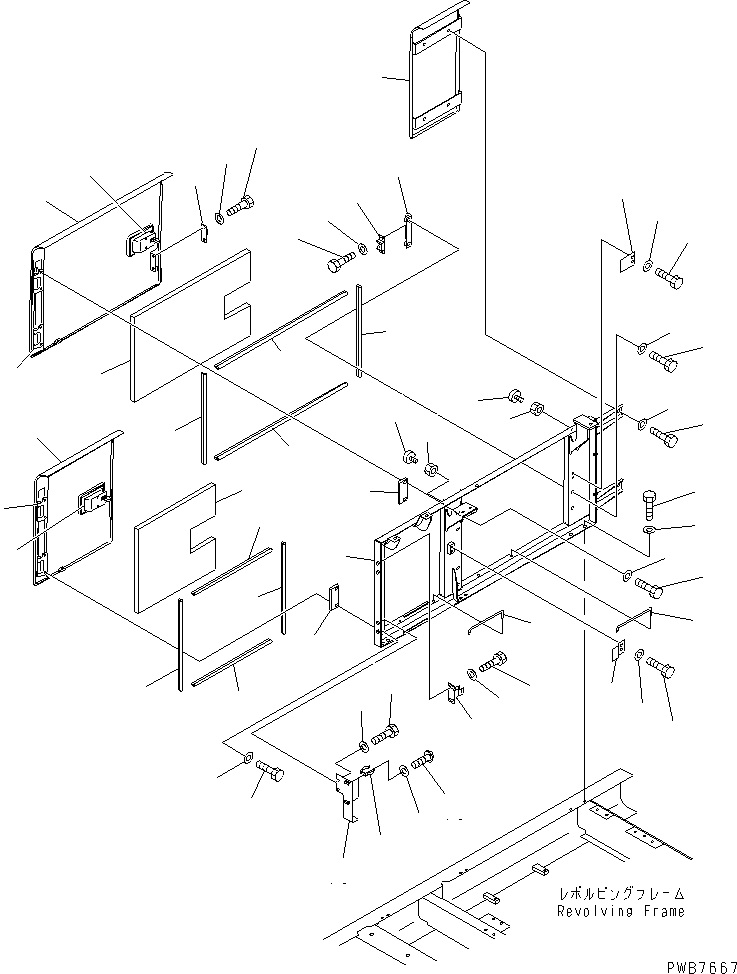 レボルビングフレーム
Revolving Frame

PWB7667