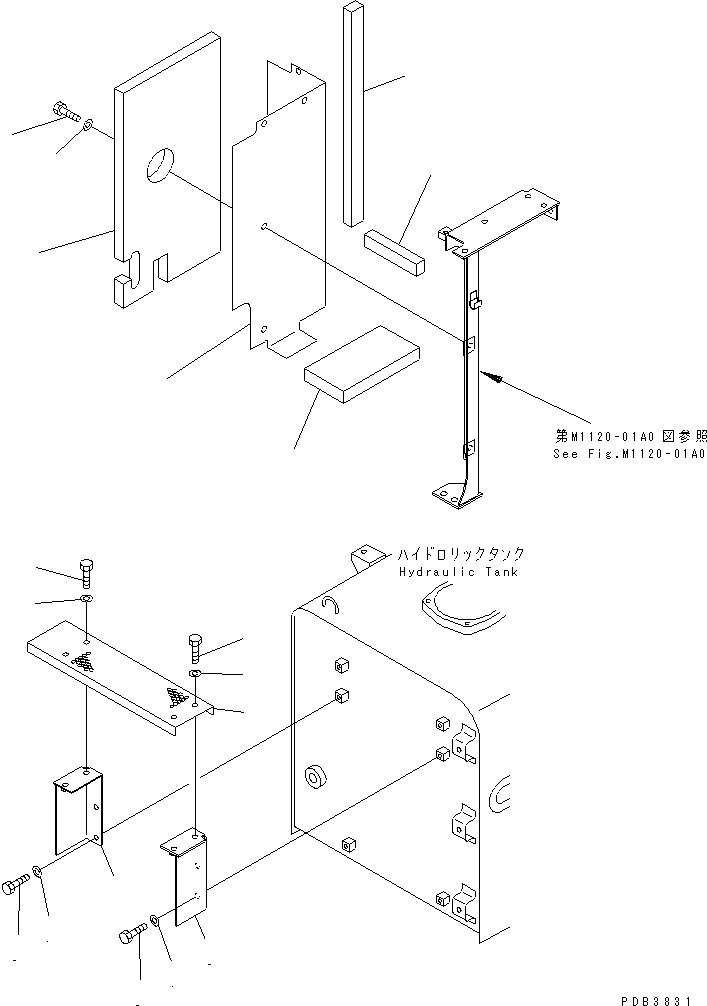 第M1120-01A0 図参照
See Fig.M1120-01A0

ハイドロリックタンク
Hydraulic Tank

PDB3831