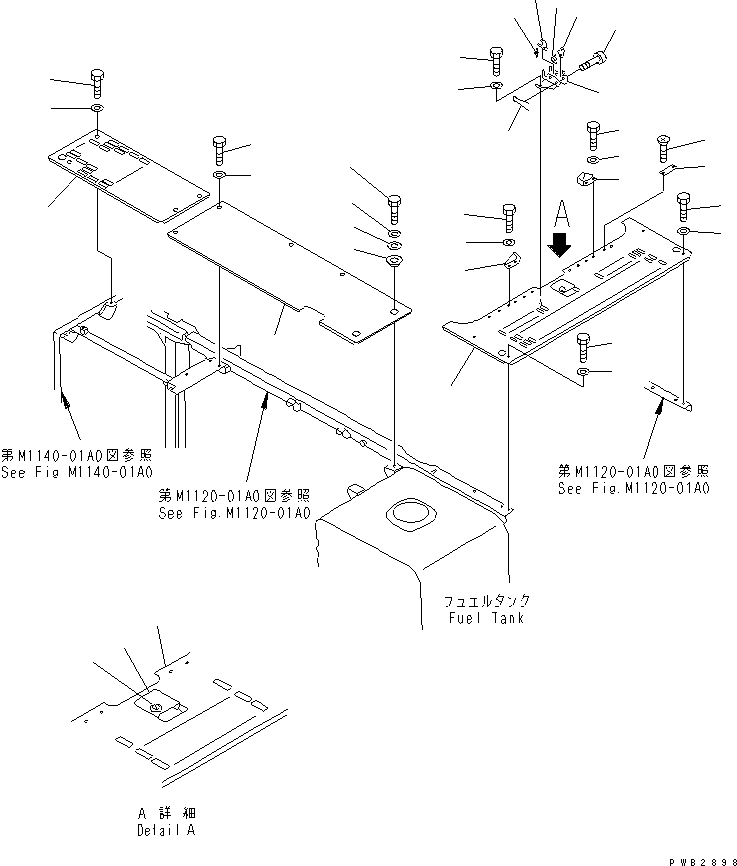 A

第M1140-01A0図参照
See Fig M1140-01A0

第M1120-01A0図参照
See Fig.M1120-01A0

第M1120-01A0図参照
See Fig.M1120-01A0

フュエルタンク
Fuel Tank

A 詳 細
Detail A

PWB2898