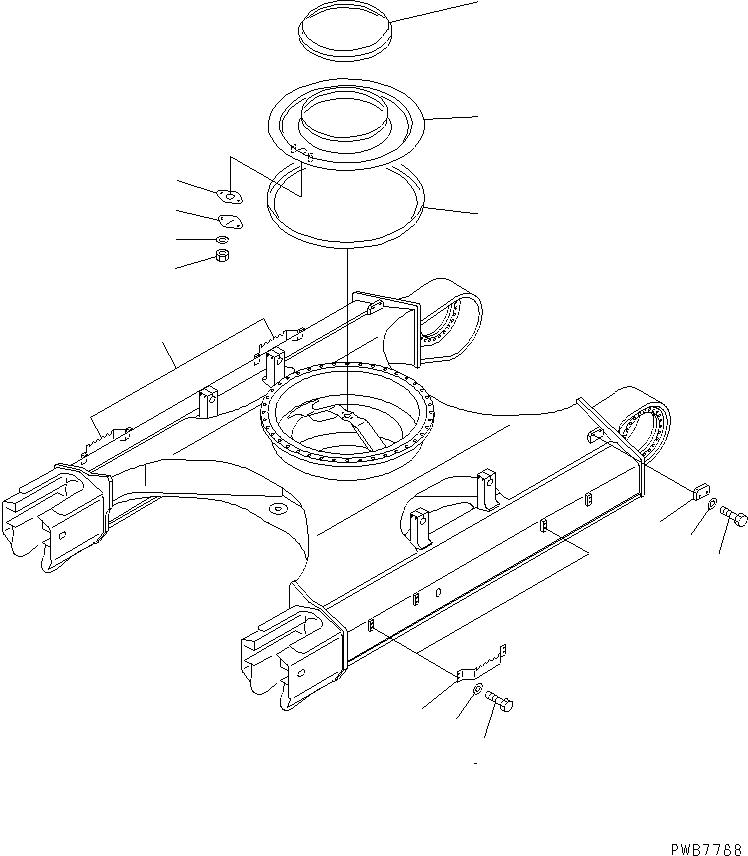 PWB7768