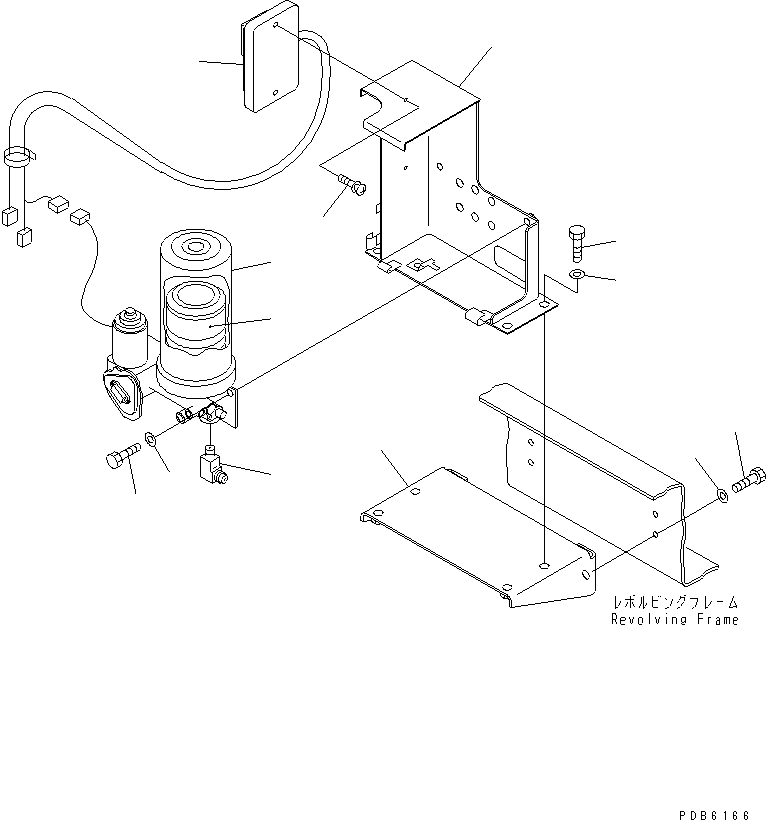 レボルビングフレーム
Revolving Frame

PDB6166