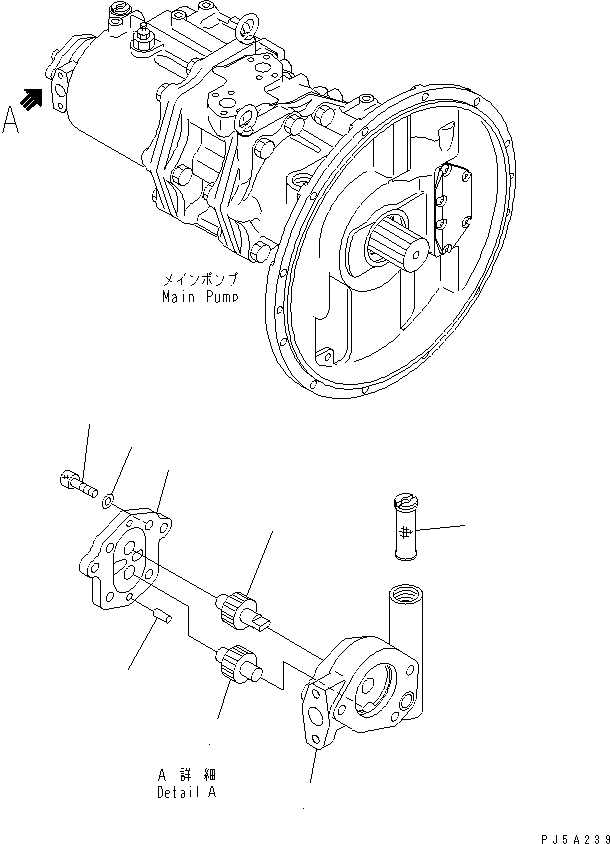 A

メインポンプ
Main Pump

A 詳細
Detail A

PJ5A239