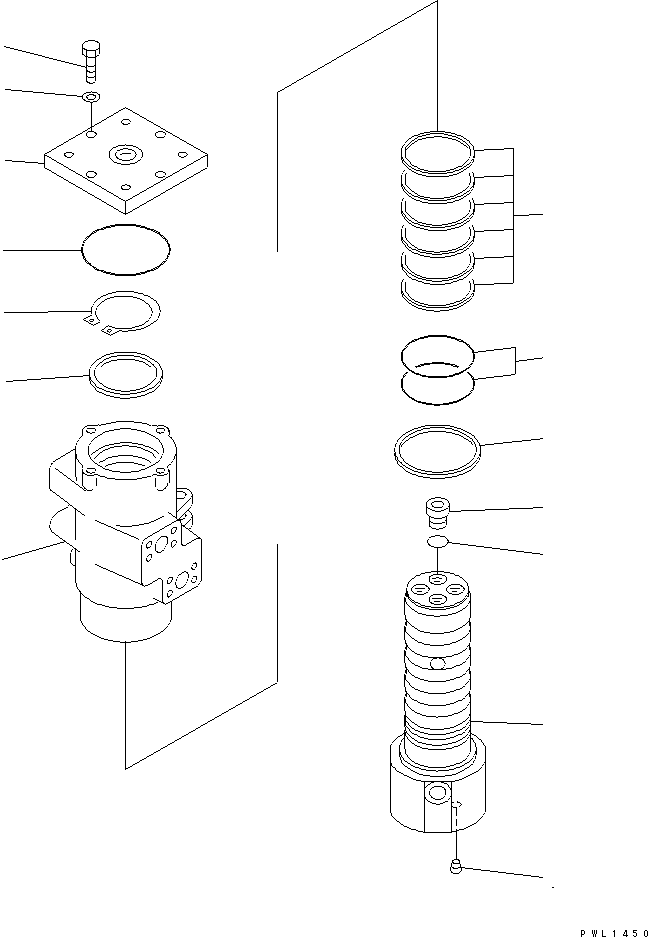 PWL1450