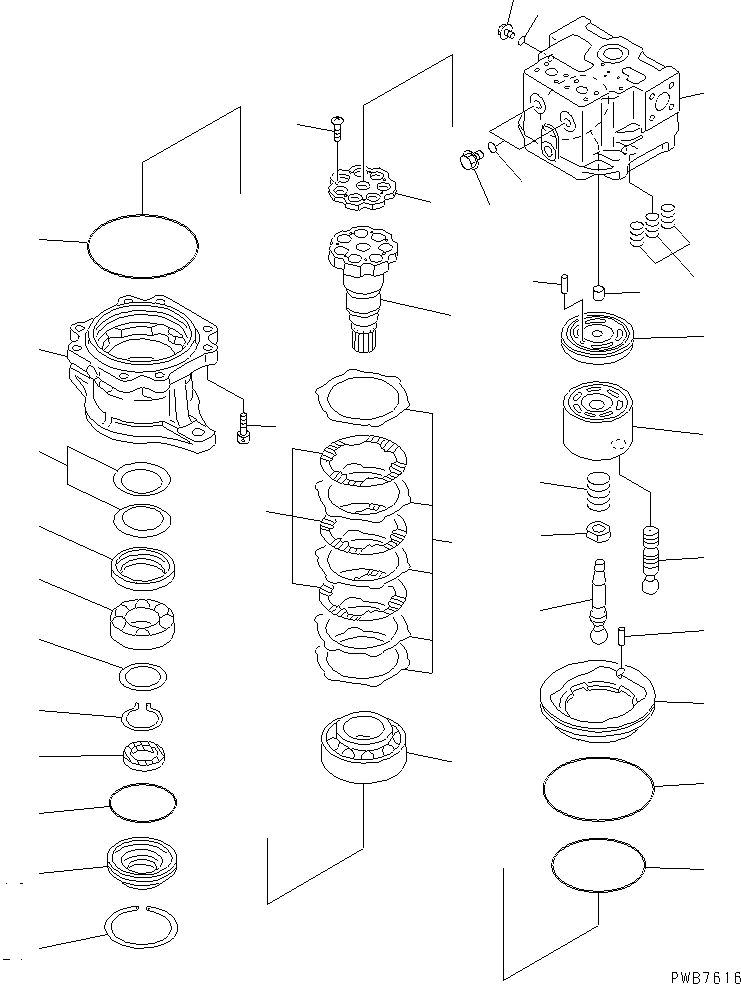 PWB7616