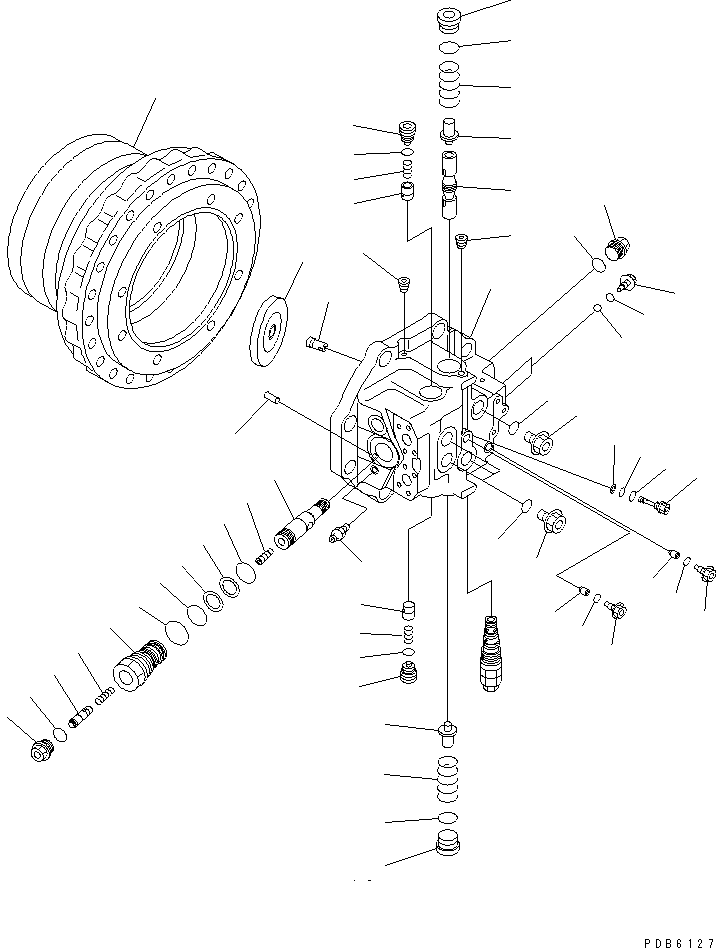 PDB6127