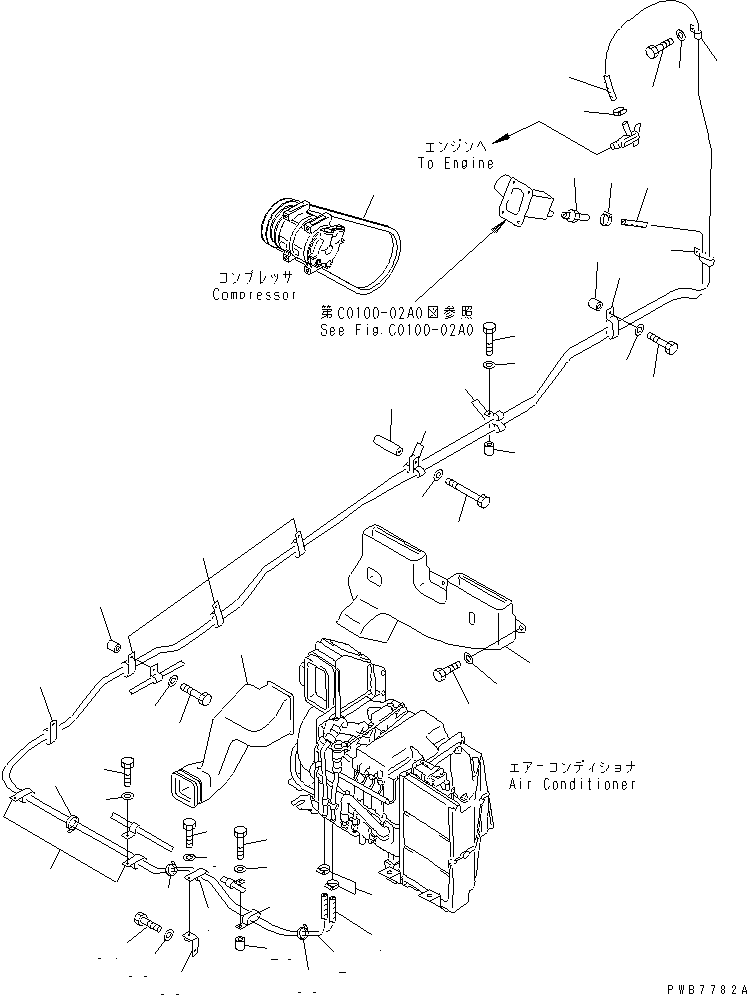 エンジンへ
To Engine

コンプレッサ
Compressor

第C0100-02A0図参照
See Fig.C0100-02A0

エアーコンディショナ
Air Conditioner

PWB7782A