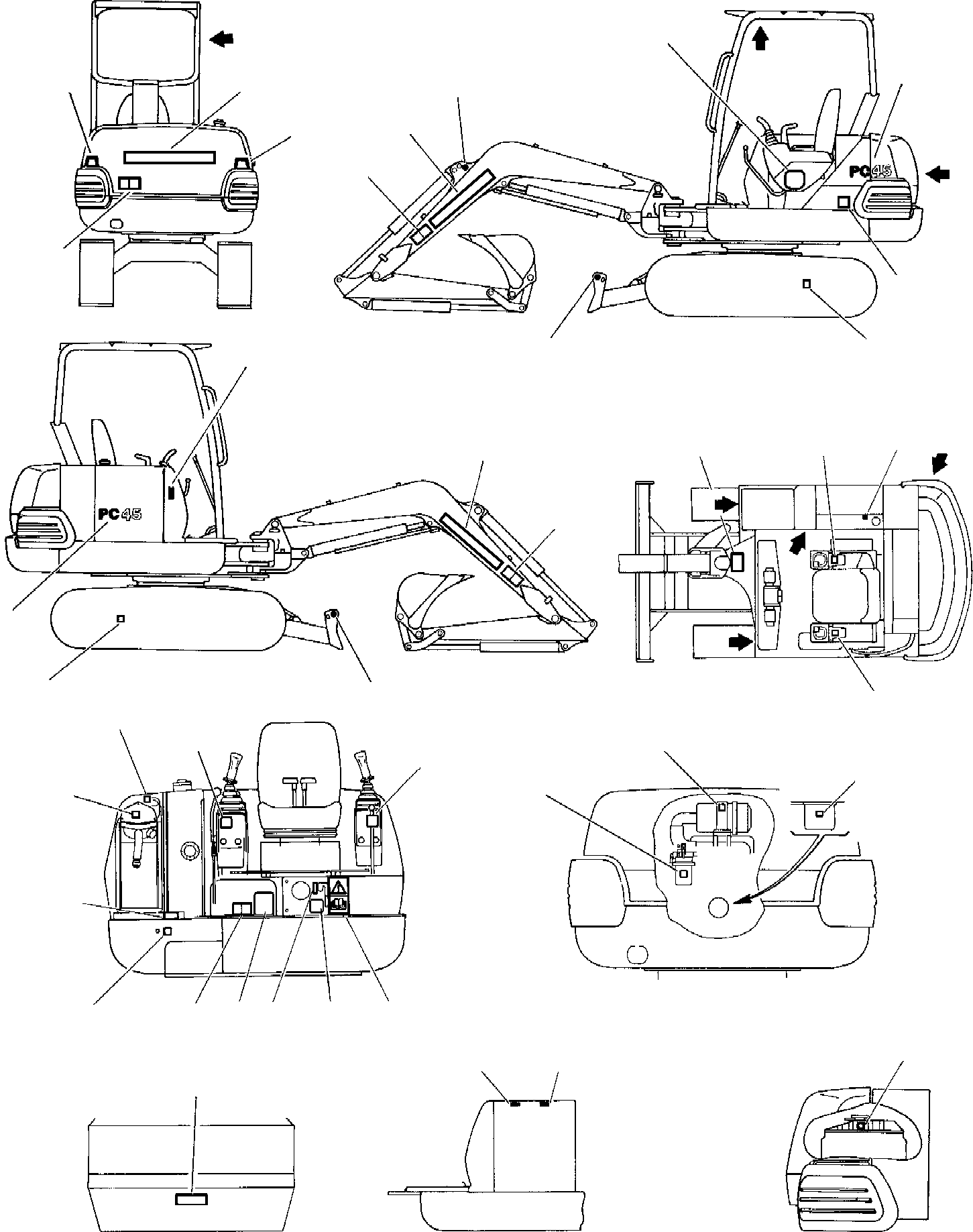 PC45

PC45