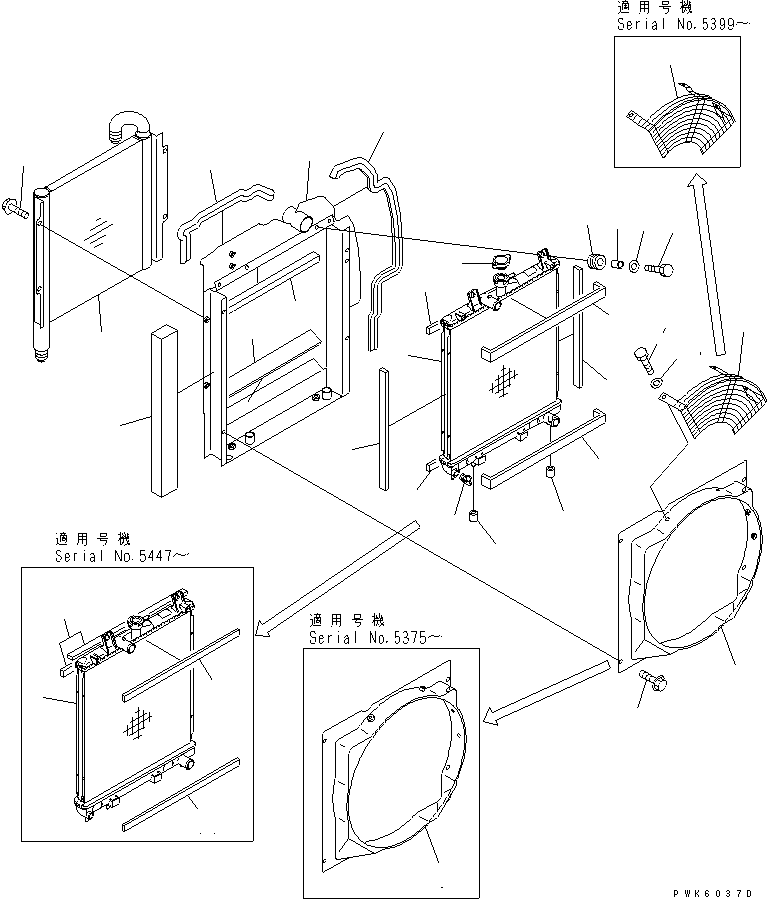 適用号機
Serial No.5399～

適用号機
Serial No.5447～

適用号機
Serial No.5375～

PWK6037D