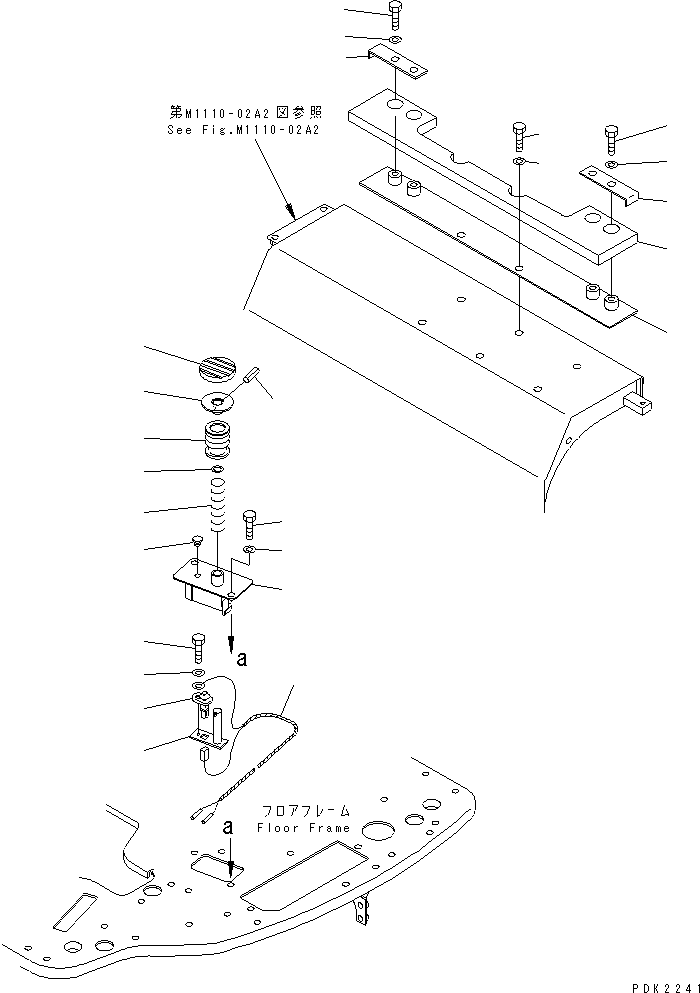 第M1110-02A2図参照
See Fig.M1110-02A2

a

フロアフレーム
Floor Frame

a

PDK2241