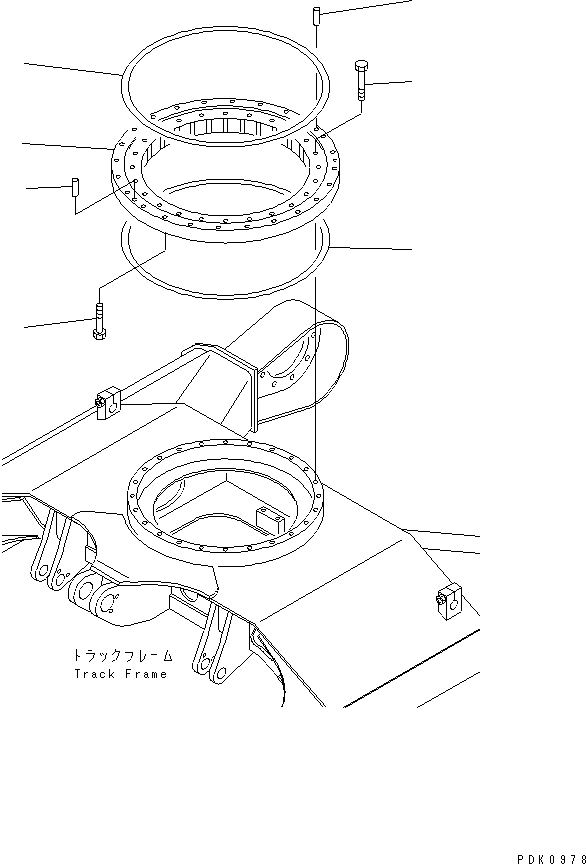 トラックフレーム
Track Frame

PDK0978