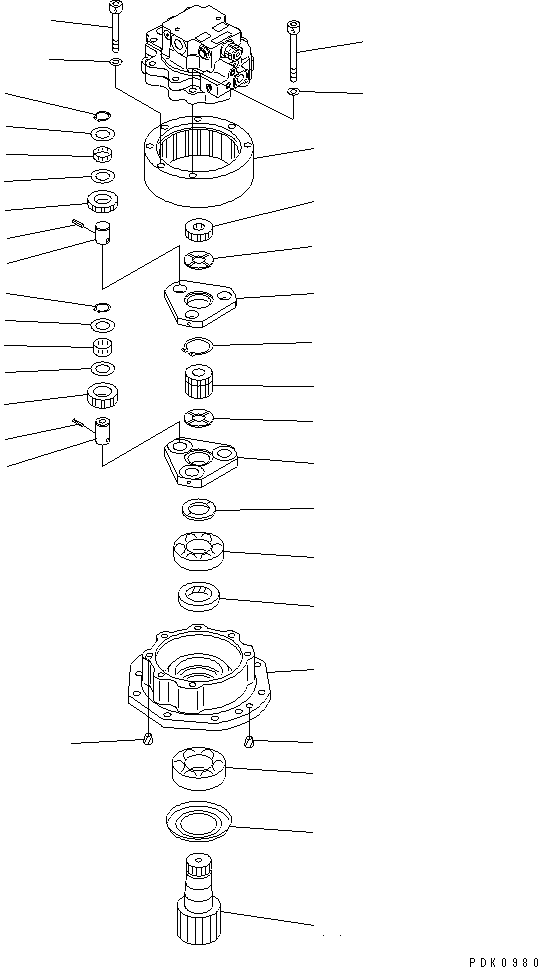 PDK0980