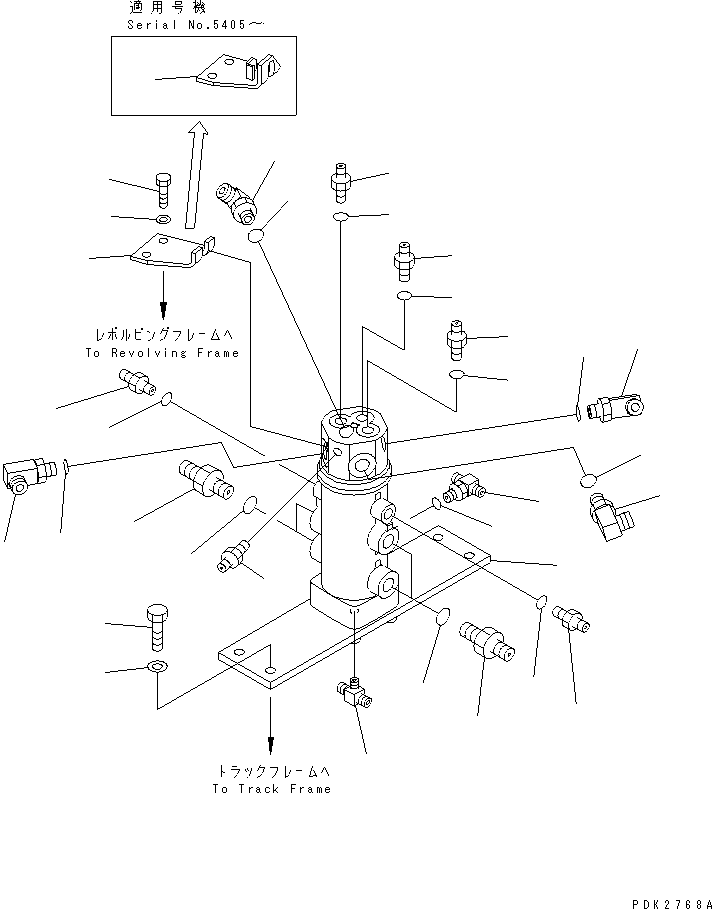 適用号機
Serial No.5405～

レボルビングフレームへ
To Revolving Frame

トラックフレームへ
To Track Frame

PDK2768A