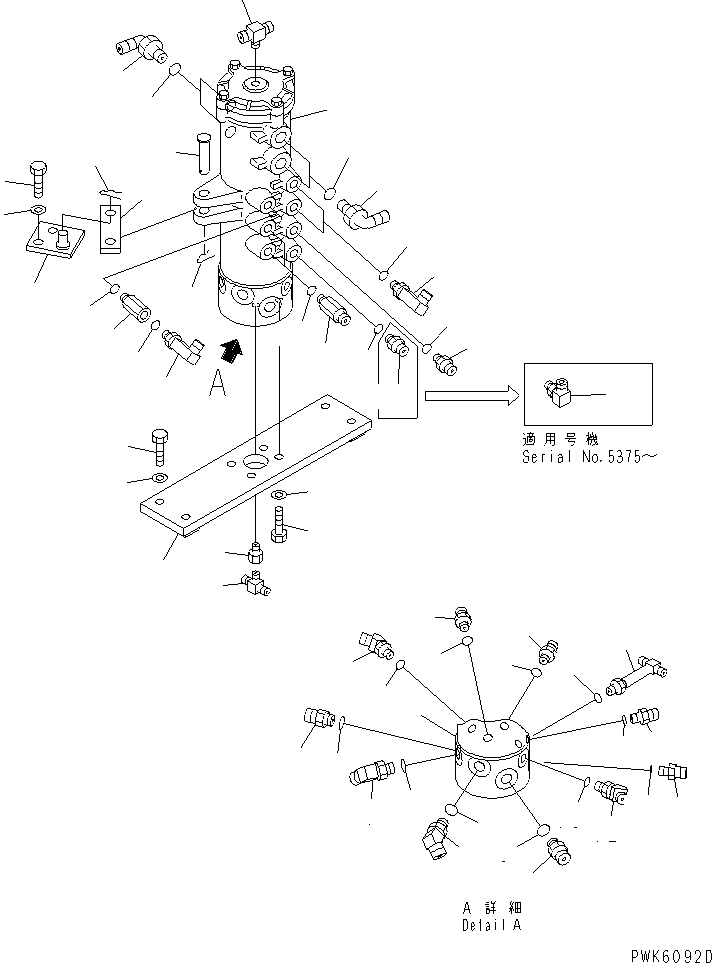 A

適用号機
Serial No.5375～

A 詳細
Detail A

PWK6092D