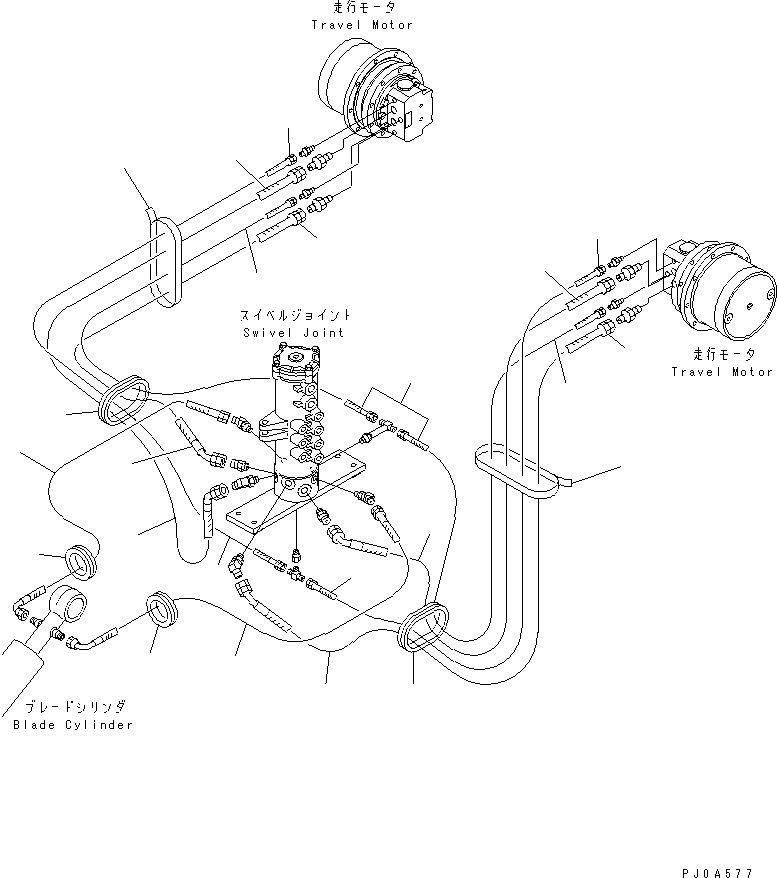 走行モータ
Travel Motor

スイベルジョイント
Swivel Joint

走行モータ
Travel Motor

ブレードシリンダ
Blade Cylinder

PJ0A577