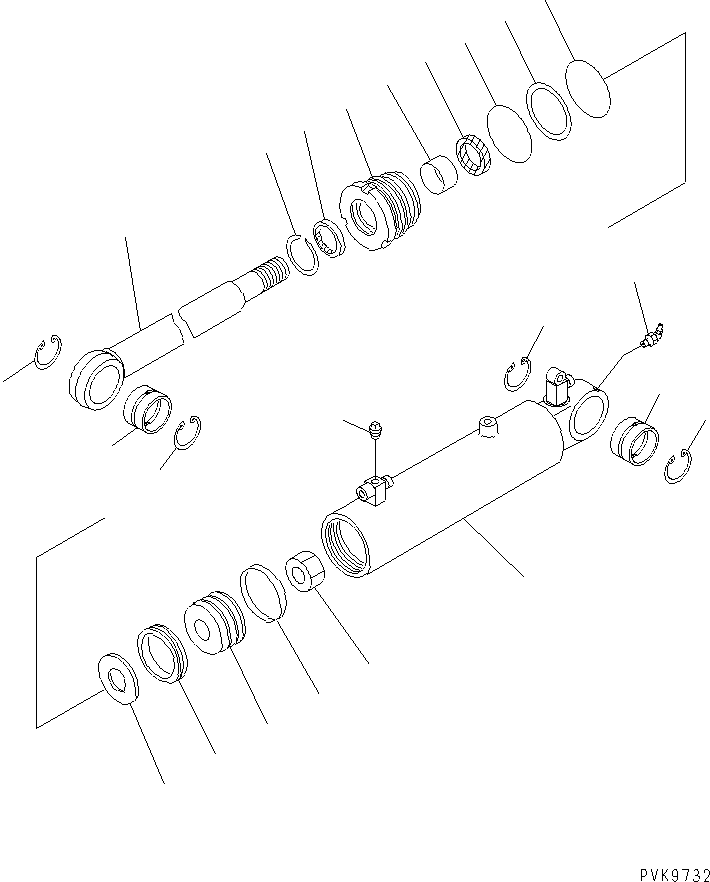 PVK9732