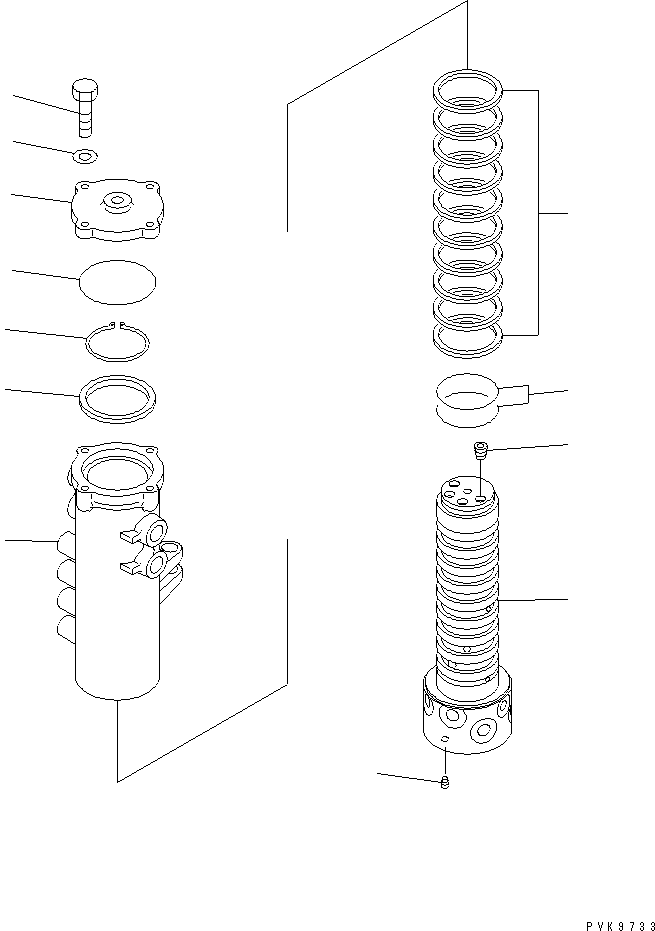 PVK9733