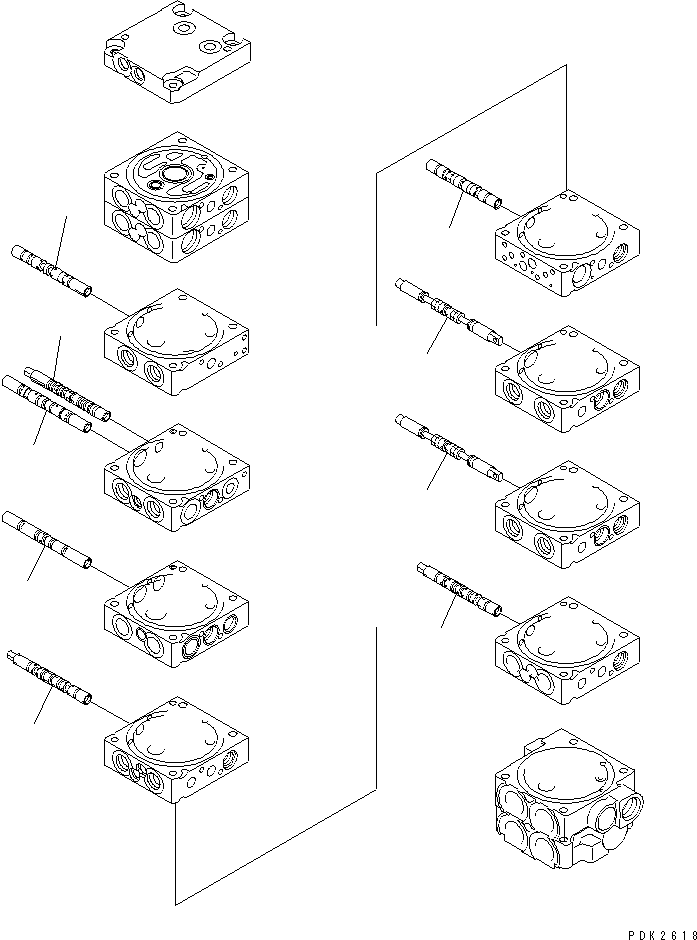 PDK2618