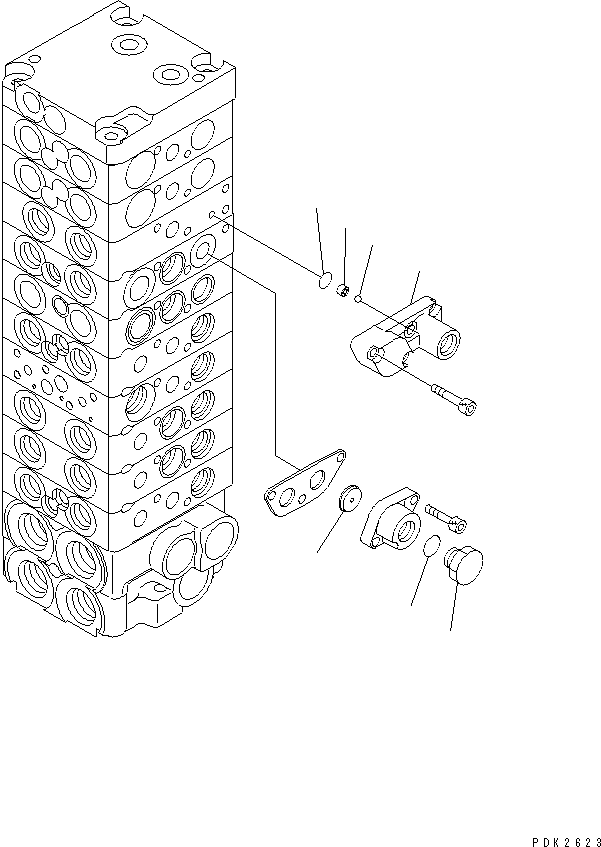 PDK2623