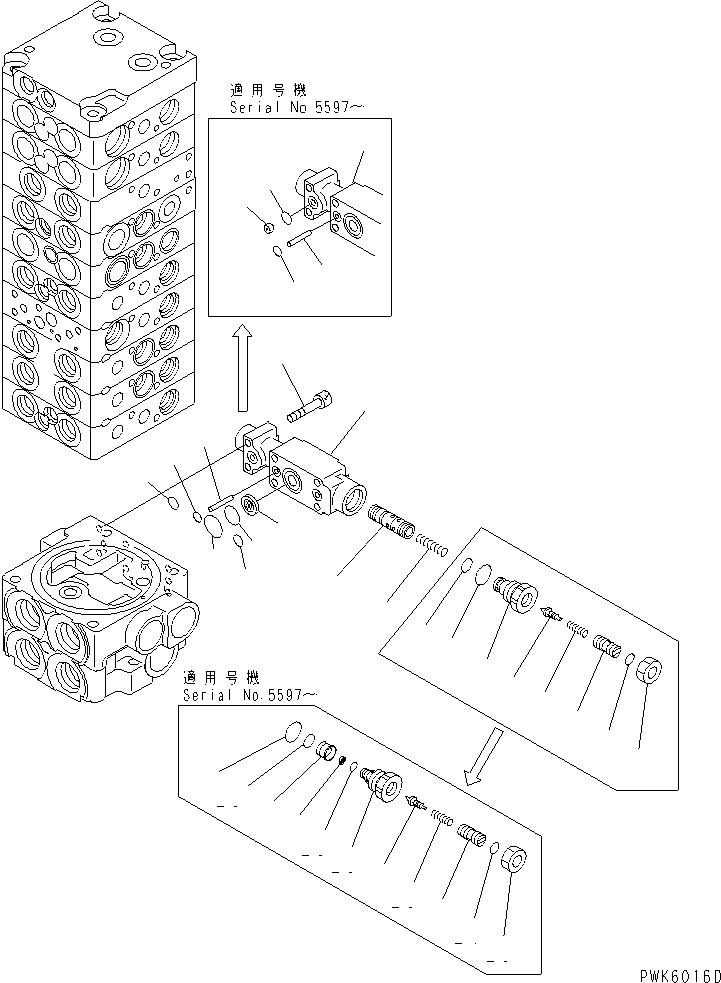 適用号機
Serial No 5597~

適用号機
Serial No.5597~

PWK6016D