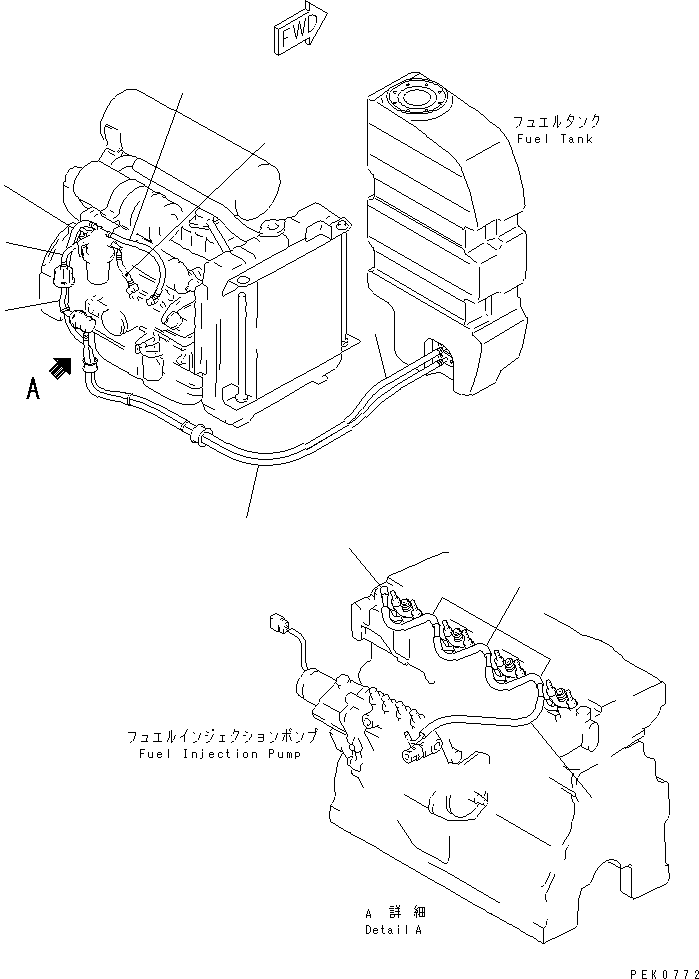 FWD

フュエルタンク
Fuel Tank

A

フュエルインジェクションポンプ
Fuel Injection Pump

A 詳細
Detail A

PEK0772