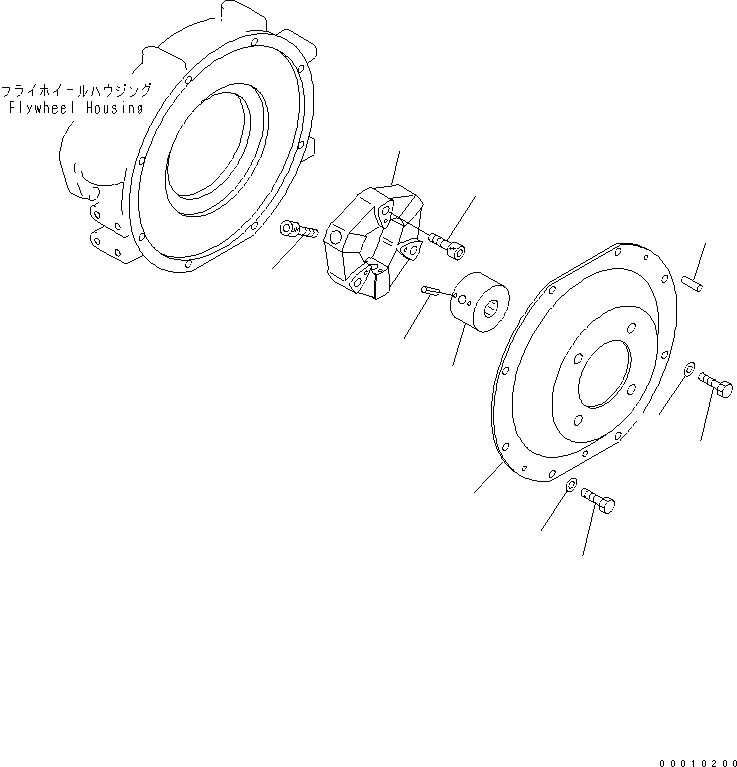 フライホイールハウジング
Flywheel Housing

00010200