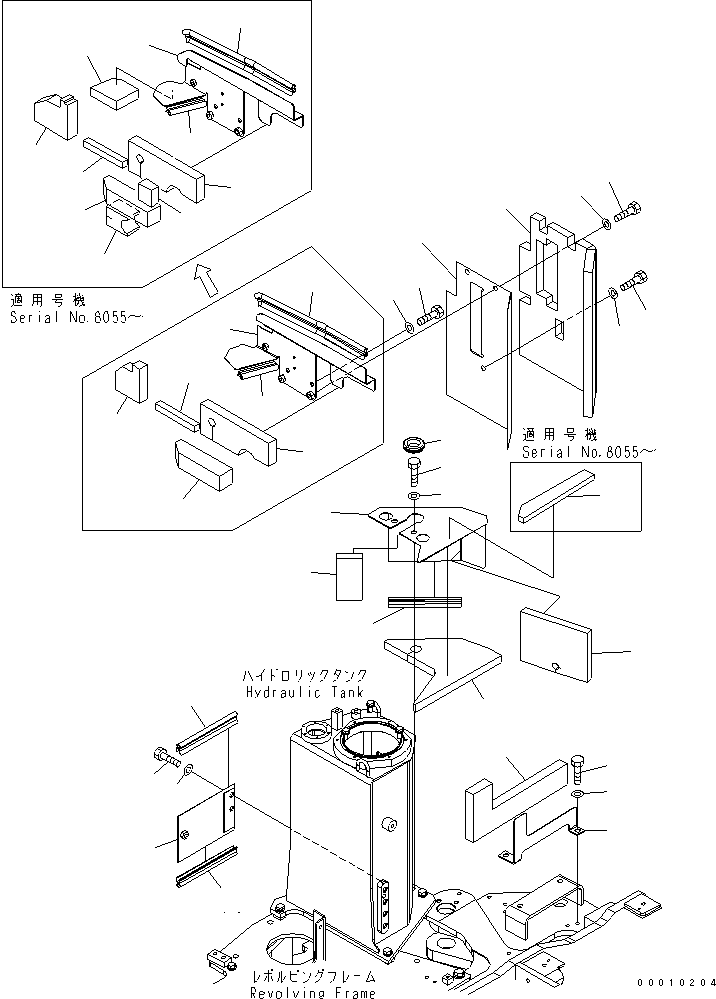 適用号機
Serial No.6055～

適用号機
Serial No.8055～

ハイドロリックタンク
Hydraulic Tank

レボルビングフレーム
Revolving Frame

00010204