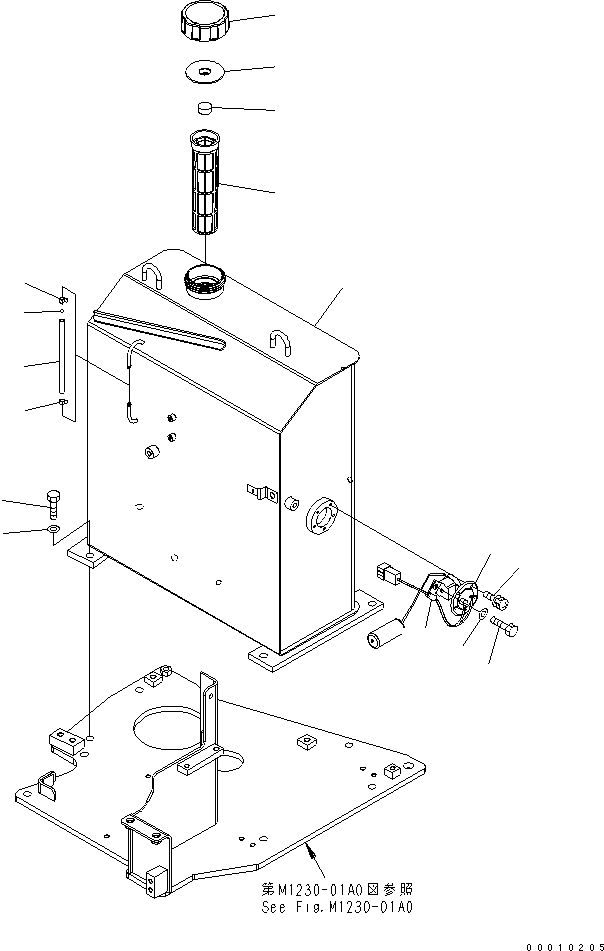 第M1230-01A0図参照
See Fig.M1230-01A0

00010205