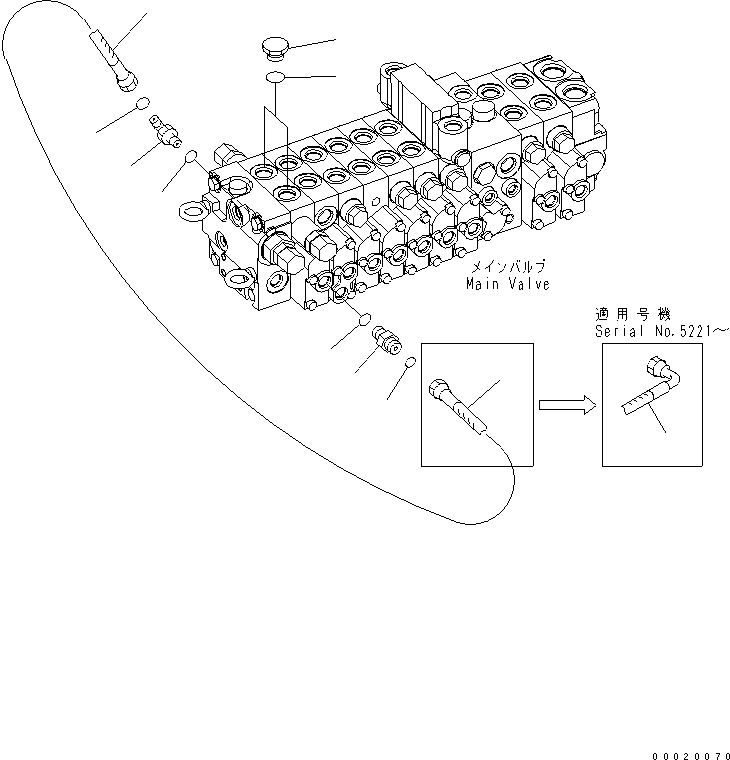 メインバルブ
Main Valve

適用号機
Serial No.5221～

00020070