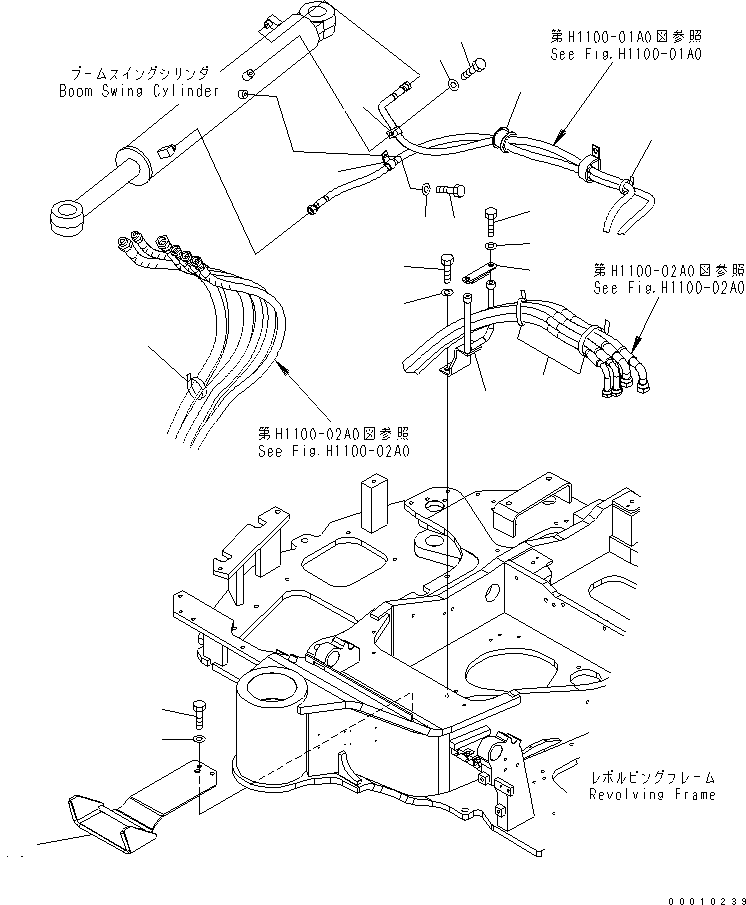 ブームスイングシリンダ
Boom Swing Cylinder

第H1100-01A0図参照
See Fig.H1100-01A0

第H1100-02A0図参照
See Fig.H1100-02A0

第H1100-02A0図参照
See Fig.H1100-02A0

レボルビングフレーム
Revolving Frame

00010239