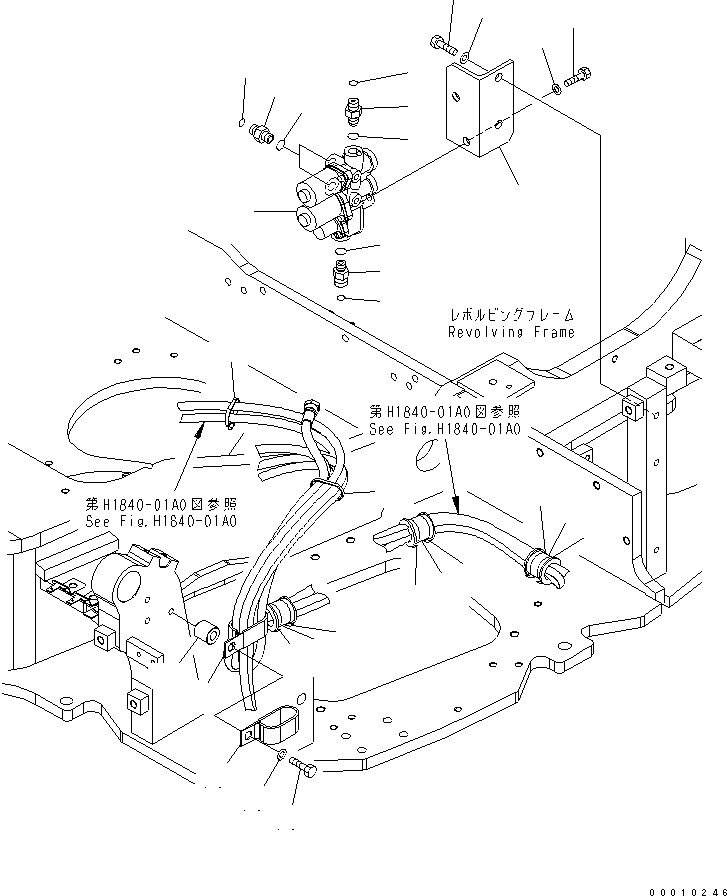 レボルビングフレーム
Revolving Frame

第H1840-01A0図参照
See Fig.H1840-01A0

第H1840-01A0図参照
See Fig.H1840-01A0

00010246