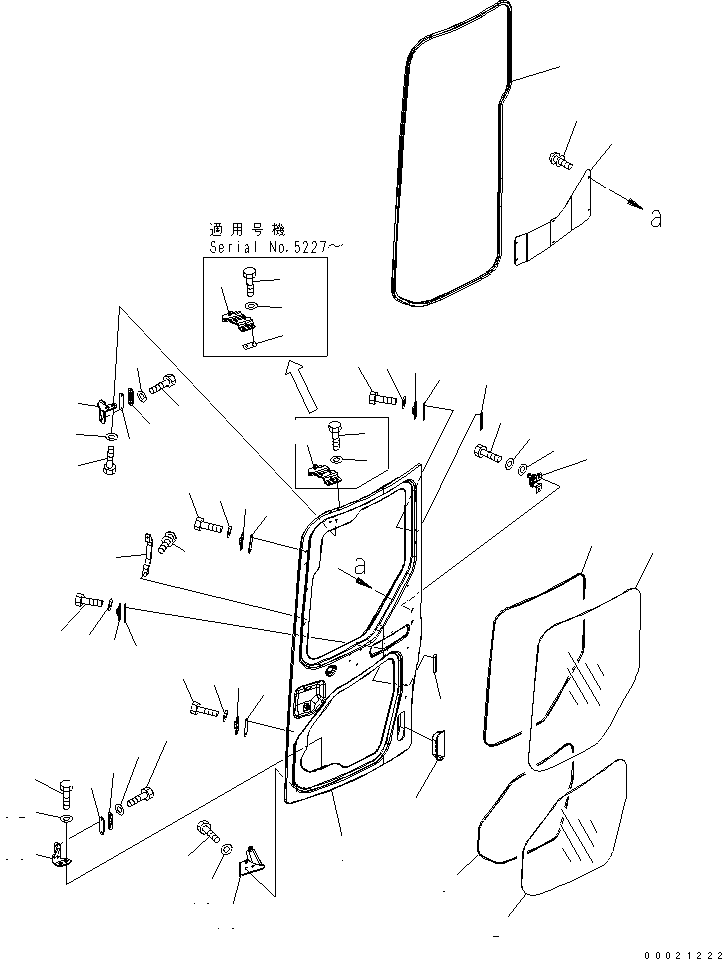 適用号機
Serial No.5227~

a

a

00021222