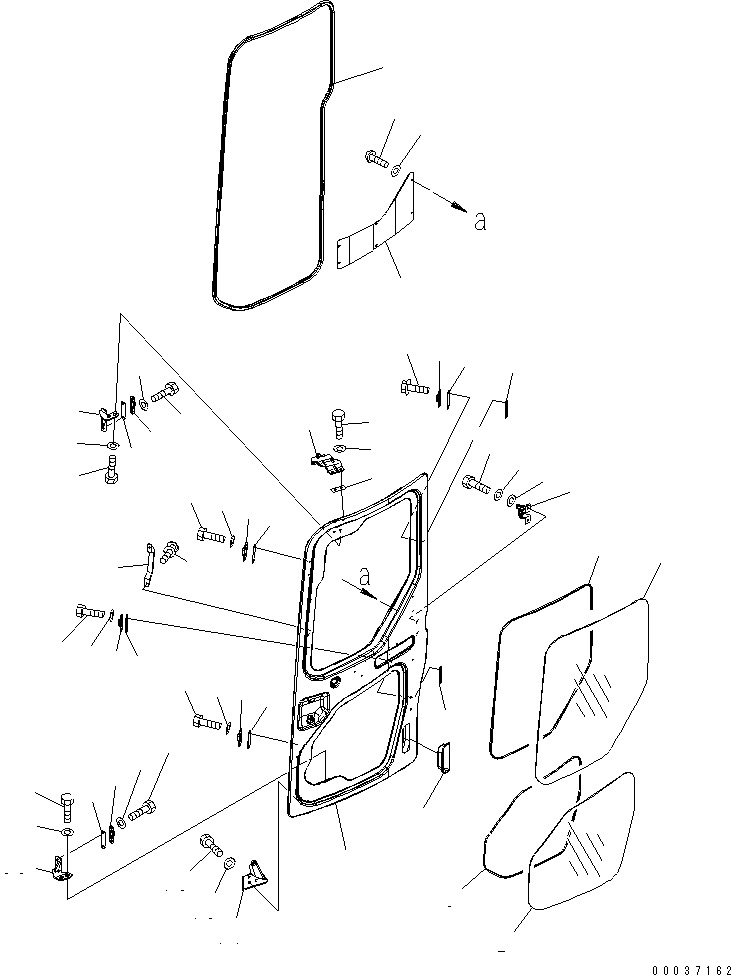 a

a

00037162