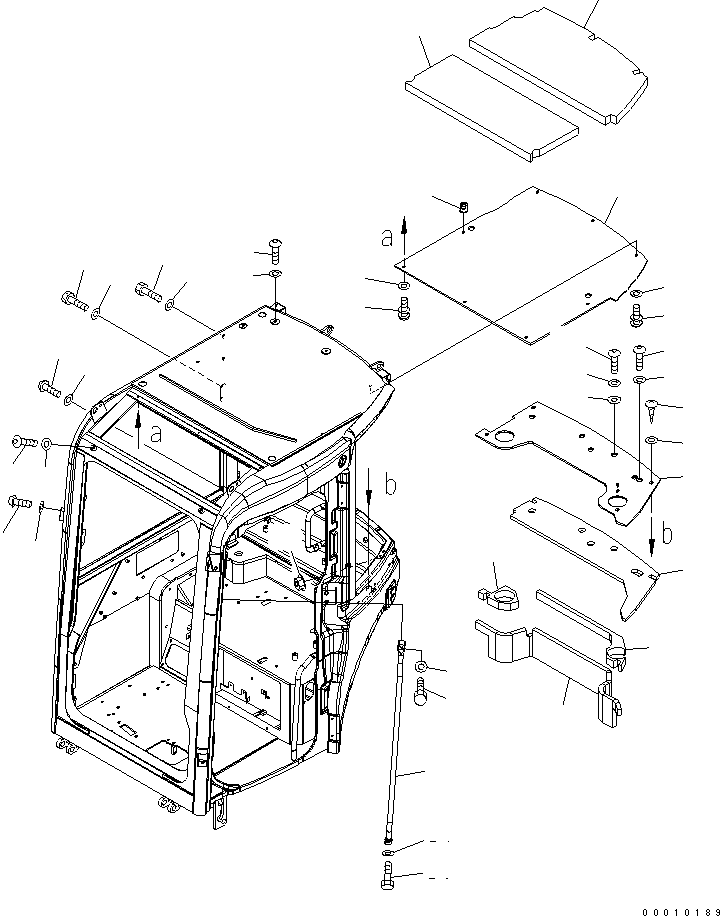 a
a
b
b
00010189