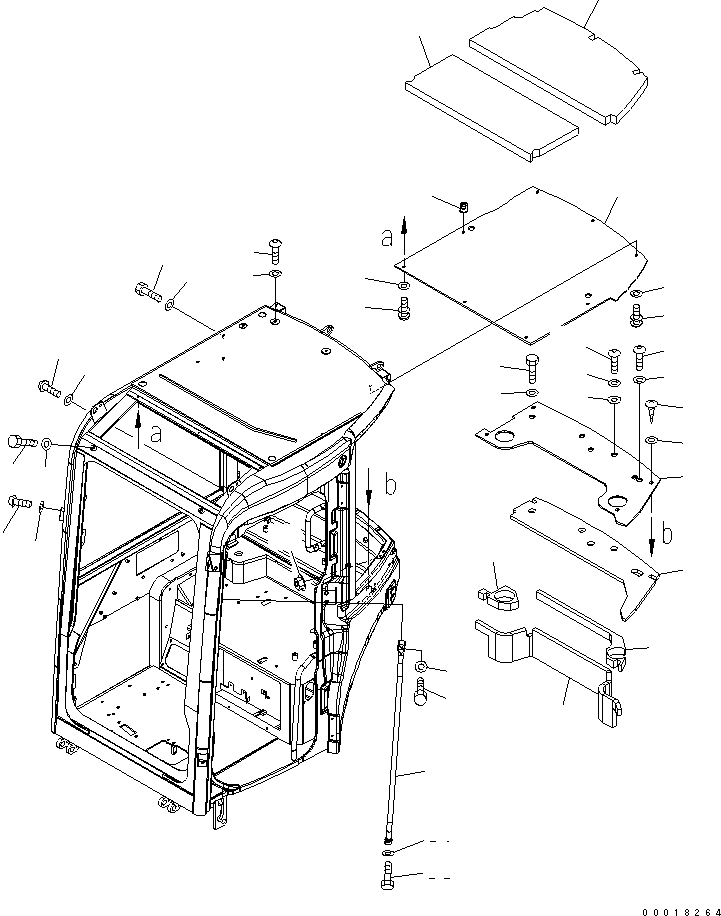 a
a
b
b
00018264