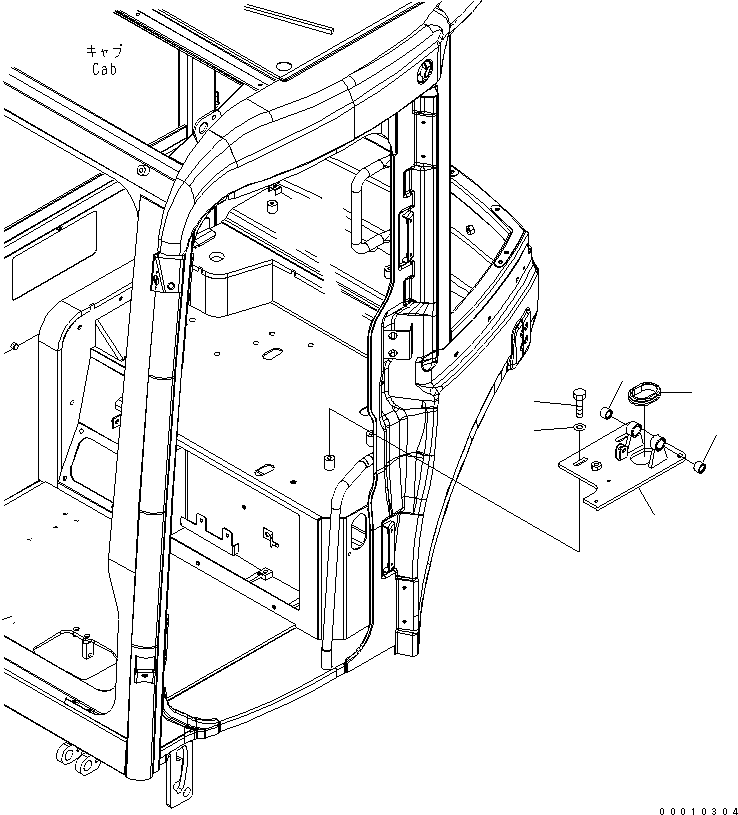 キャブ
Cab

00010304