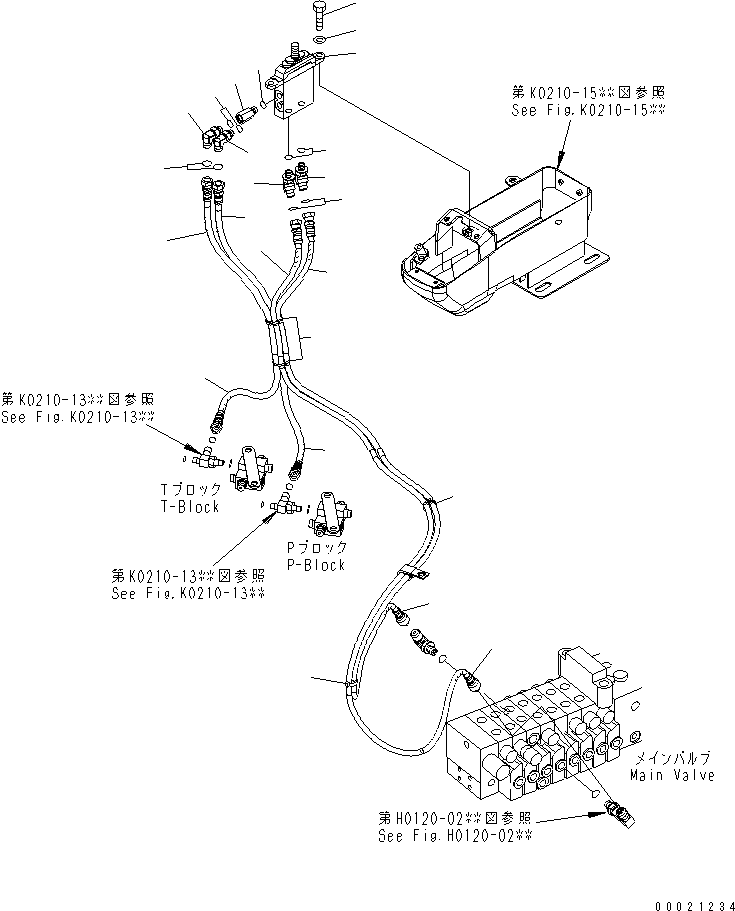 第K0210-15**図参照
See Fig.K0210-15**

第K0210-13**図参照
See Fig.K0210-13**

Tブロック
T-Block

Pブロック
P-Block

第K0210-13**図参照
See Fig.K0210-13**

メインバルブ
Main Valve

第H0120-02**図参照
See Fig.H0120-02**

00021234