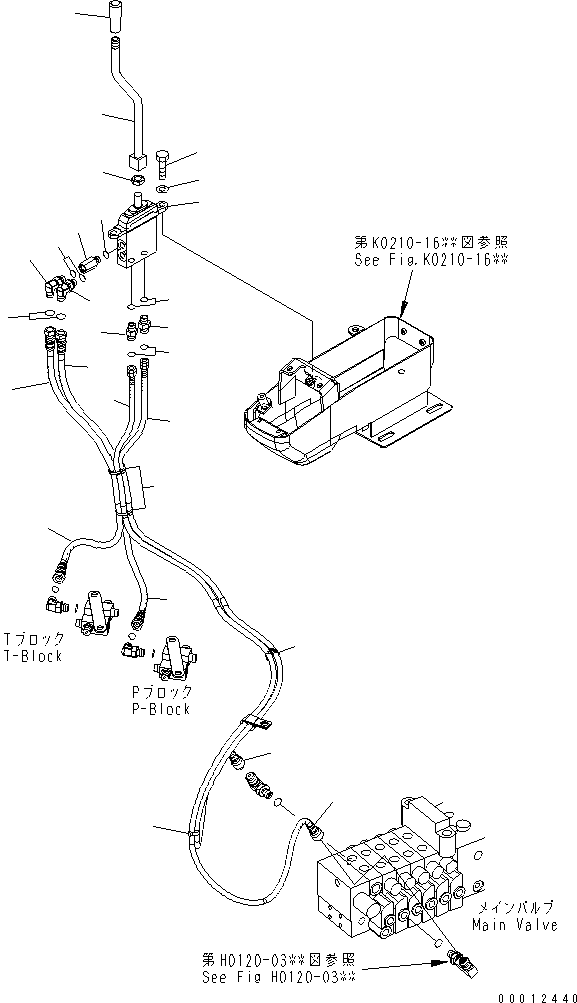 第K0210-16**図参照
See Fig.K0210-16**

Tブロック
T-Block

Pブロック
P-Block

メインバルブ
Main Valve

第H0120-03**図参照
See Fig H0120-03**

00012440