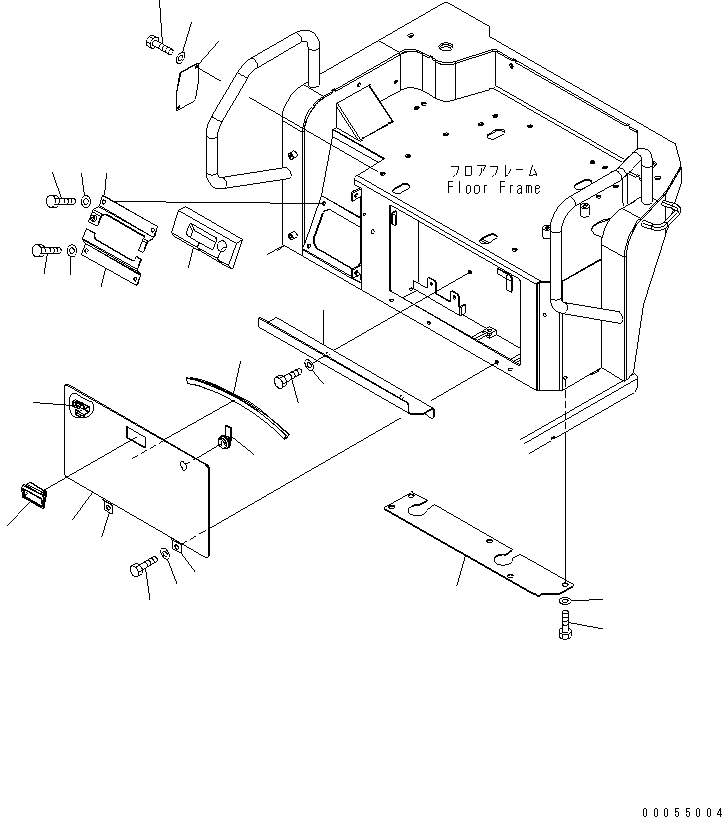 フロアフレーム
Floor Frame

00055004