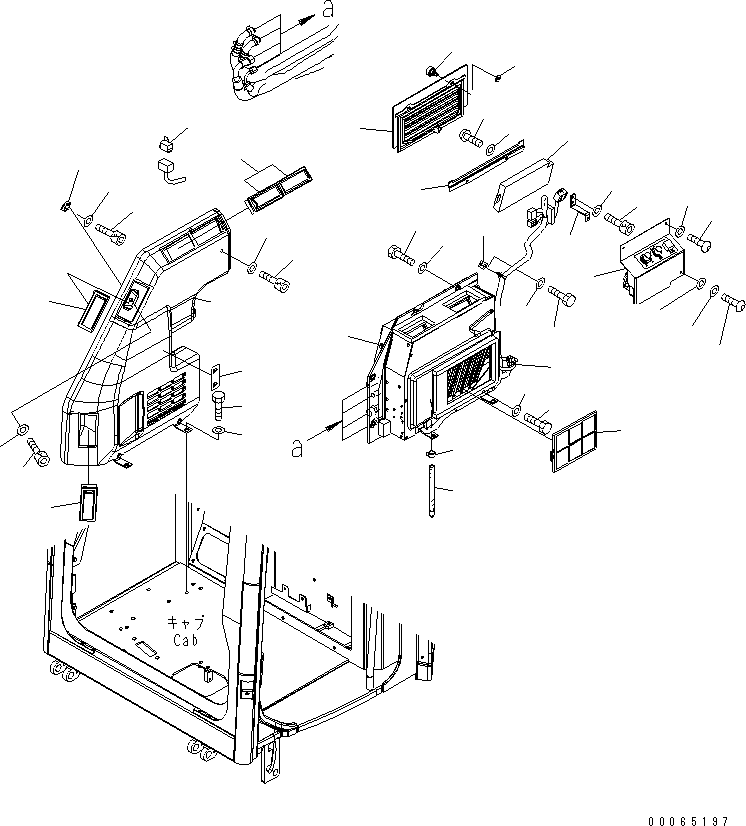 a

a

キャブ
Cab

00065197