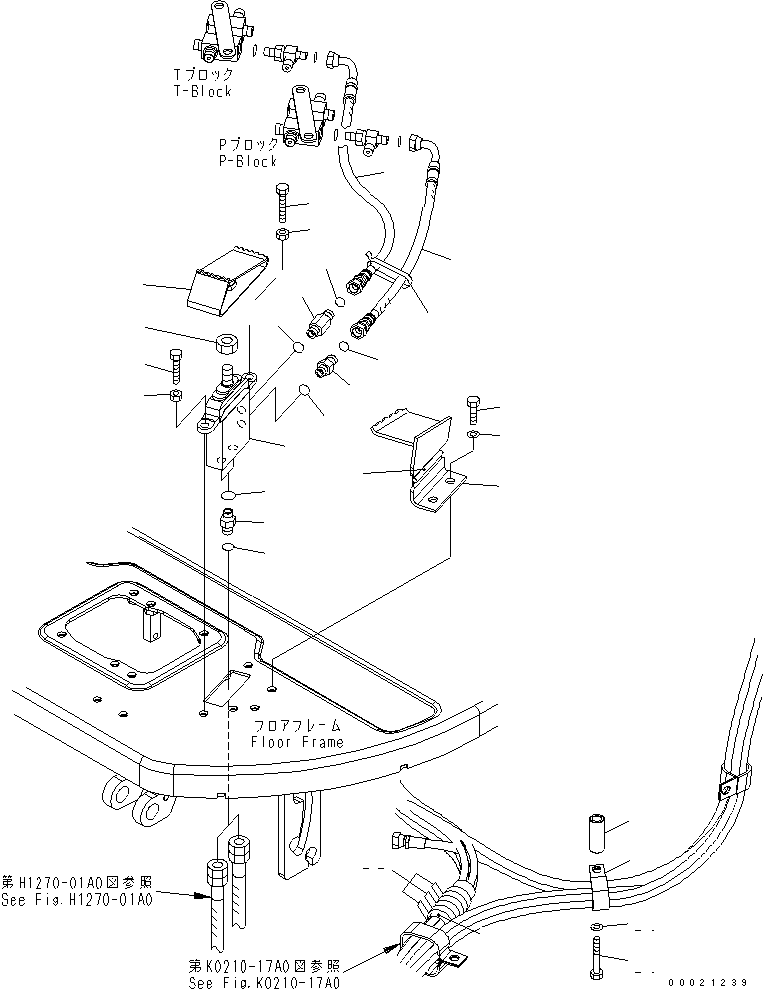 Tブロック
T-Block

Pブロック
P-Block

フロアフレーム
Floor Frame

第H1270-01A0図参照
See Fig.H1270-01A0

第K0210-17A0図参照
See Fig.K0210-17A0

00021239